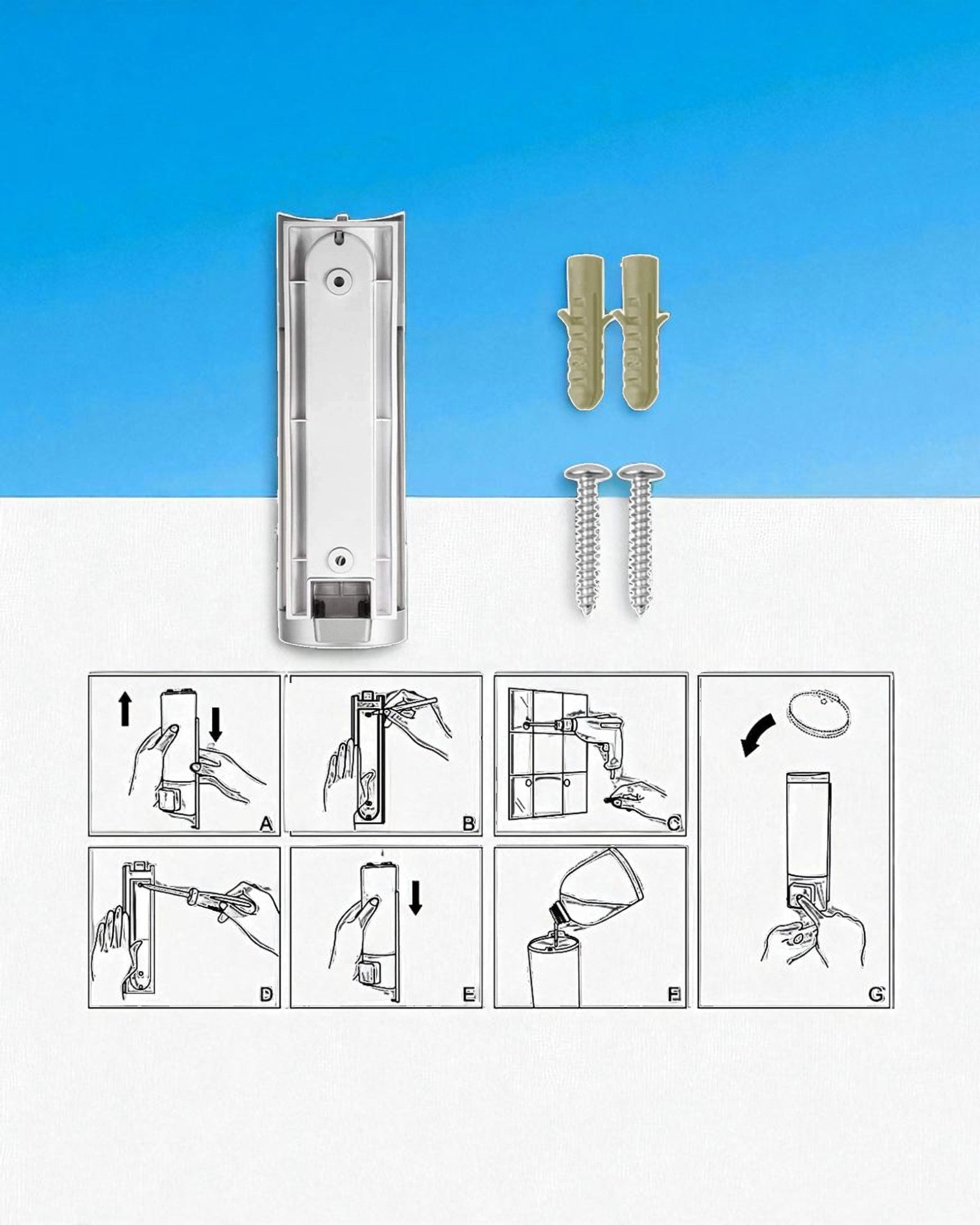 A

B

C

D

E

F

G